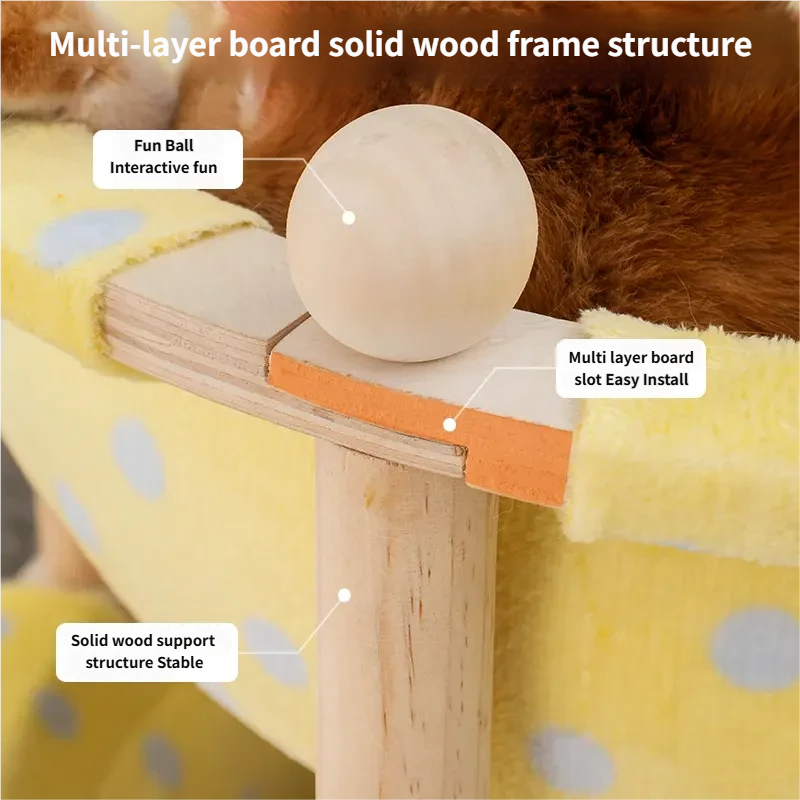 Multi-layer board solid wood frame structure

Fun Ball
Interactive fun

Multi layer board
slot Easy Install

Solid wood support
structure Stable