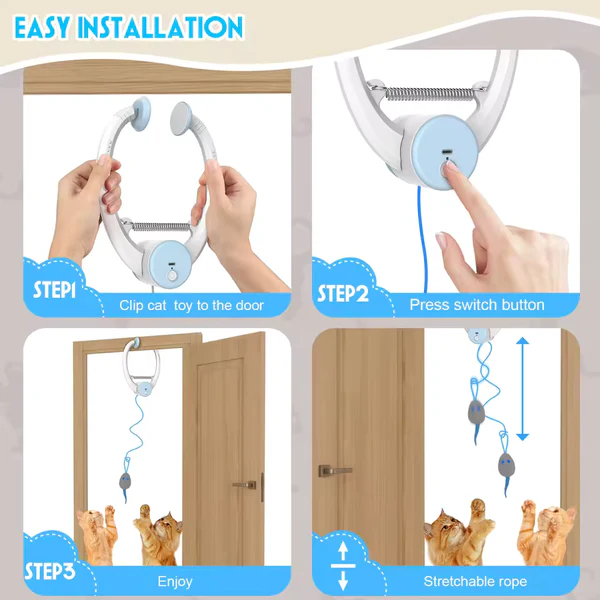 EASY INSTALLATION

STEP1
Clip cat toy to the door

STEP2
Press switch button

STEP3
Enjoy

Stretchable rope